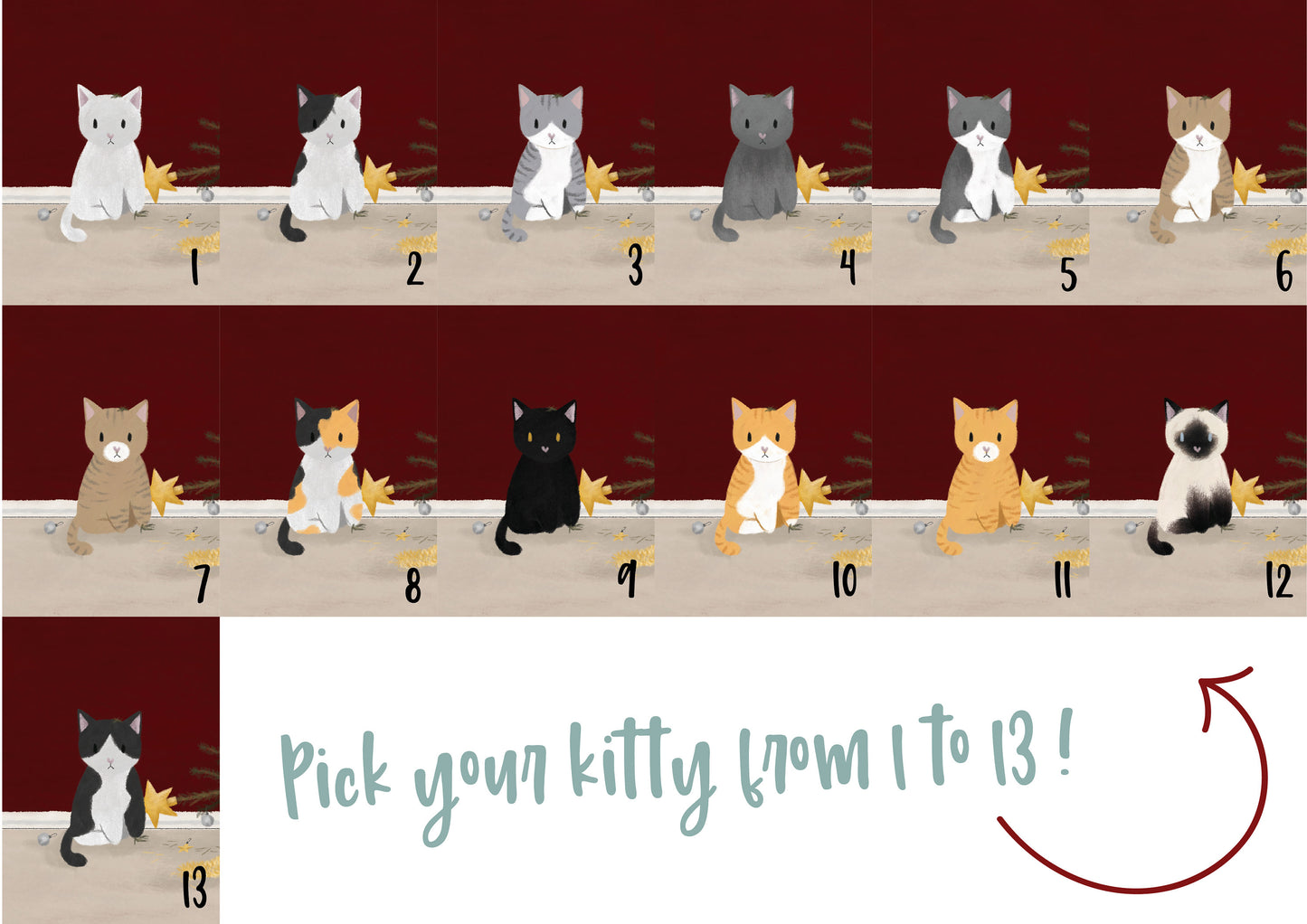 1

2

3

4

5

6

7

8

9

10

11

12

13

Pick your kitty from 1 to 13 !